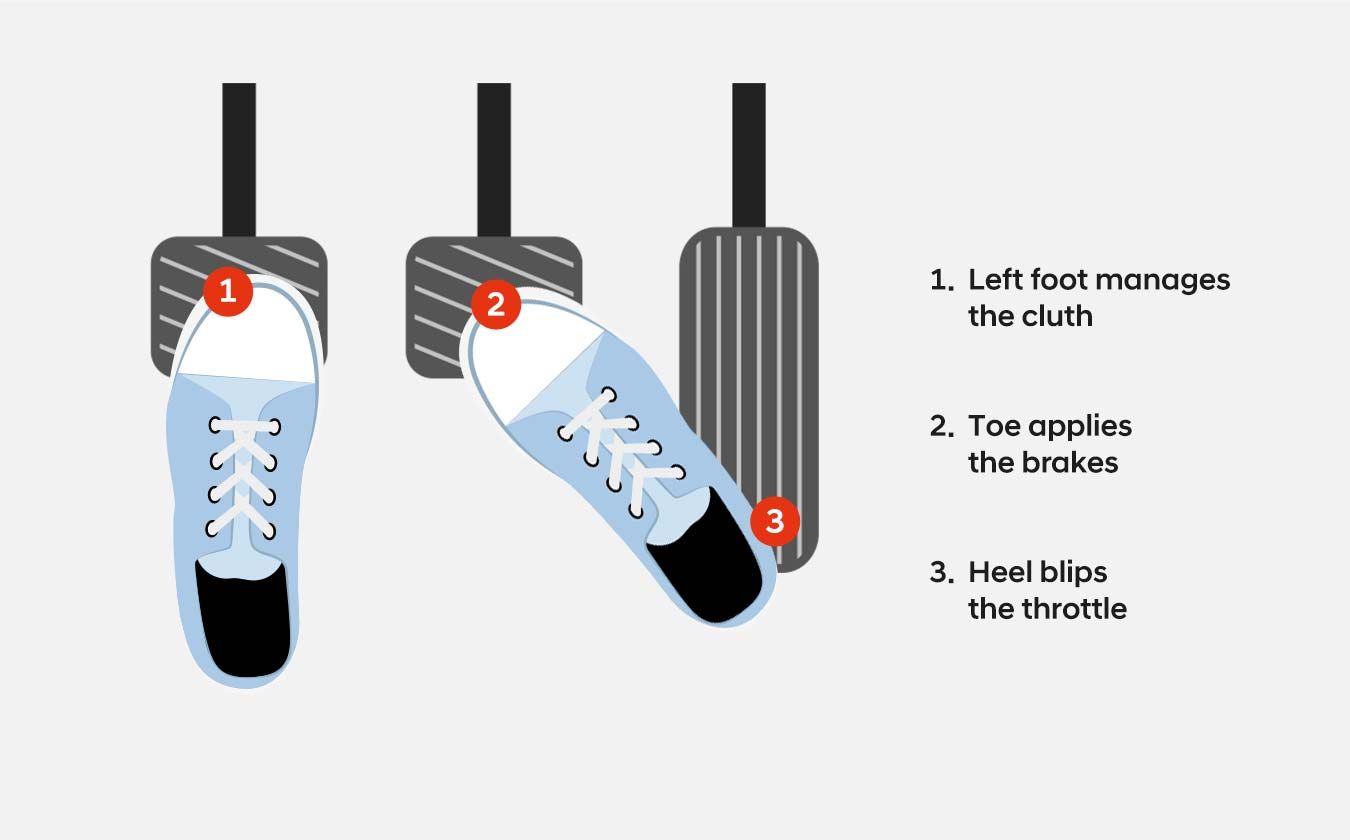 1

2

3

1. Left foot manages the cluth

2. Toe applies the brakes

3. Heel blips the throttle