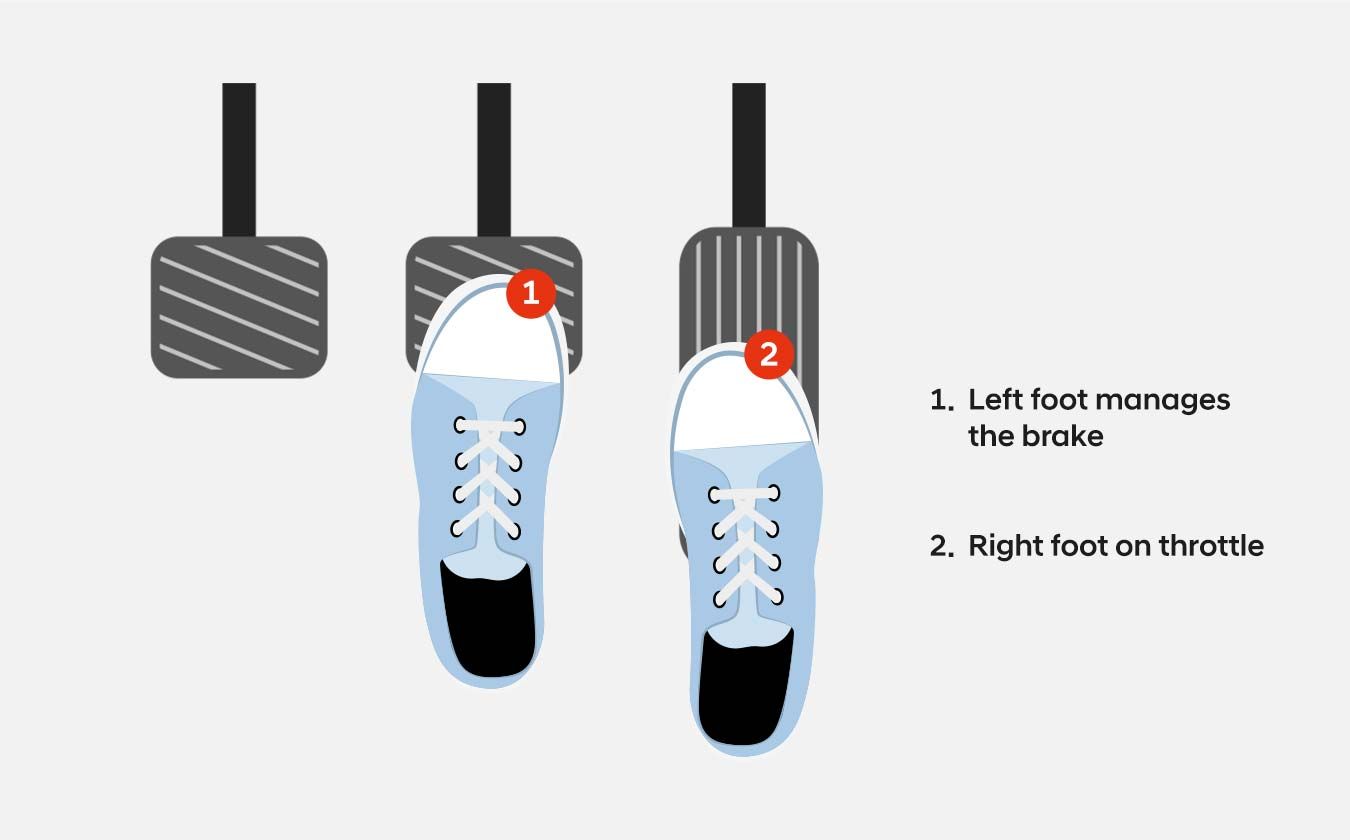 1

2

1. Left foot manages the brake

2. Right foot on throttle